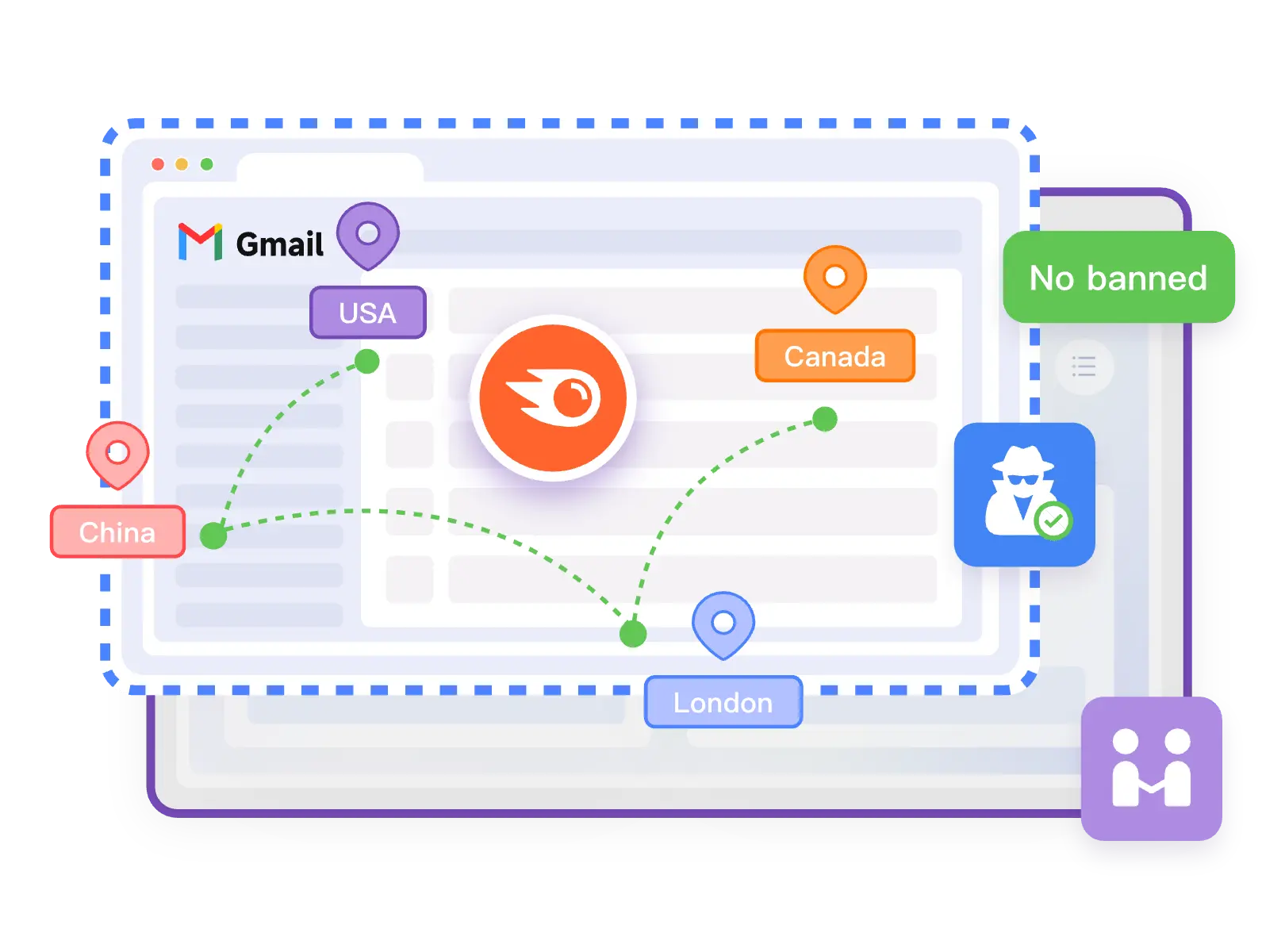 Gmail

USA

Canada

No banned

China

London