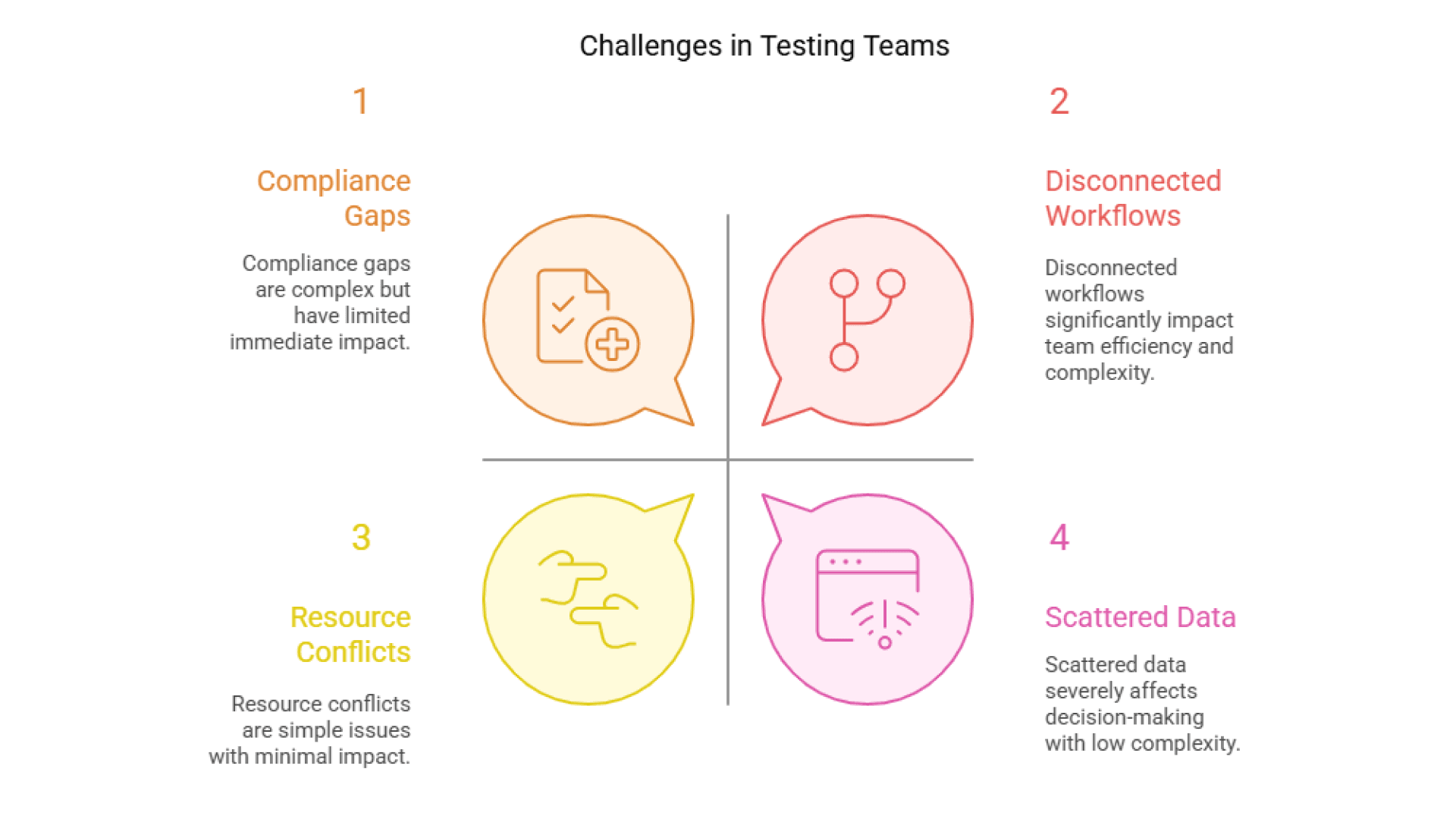 Challenges in Testing Teams

1

Compliance Gaps

Compliance gaps are complex but have limited immediate impact.

2

Disconnected Workflows

Disconnected workflows significantly impact team efficiency and complexity.

3

Resource Conflicts

Resource conflicts are simple issues with minimal impact.

4

Scattered Data

Scattered data severely affects decision-making with low complexity.