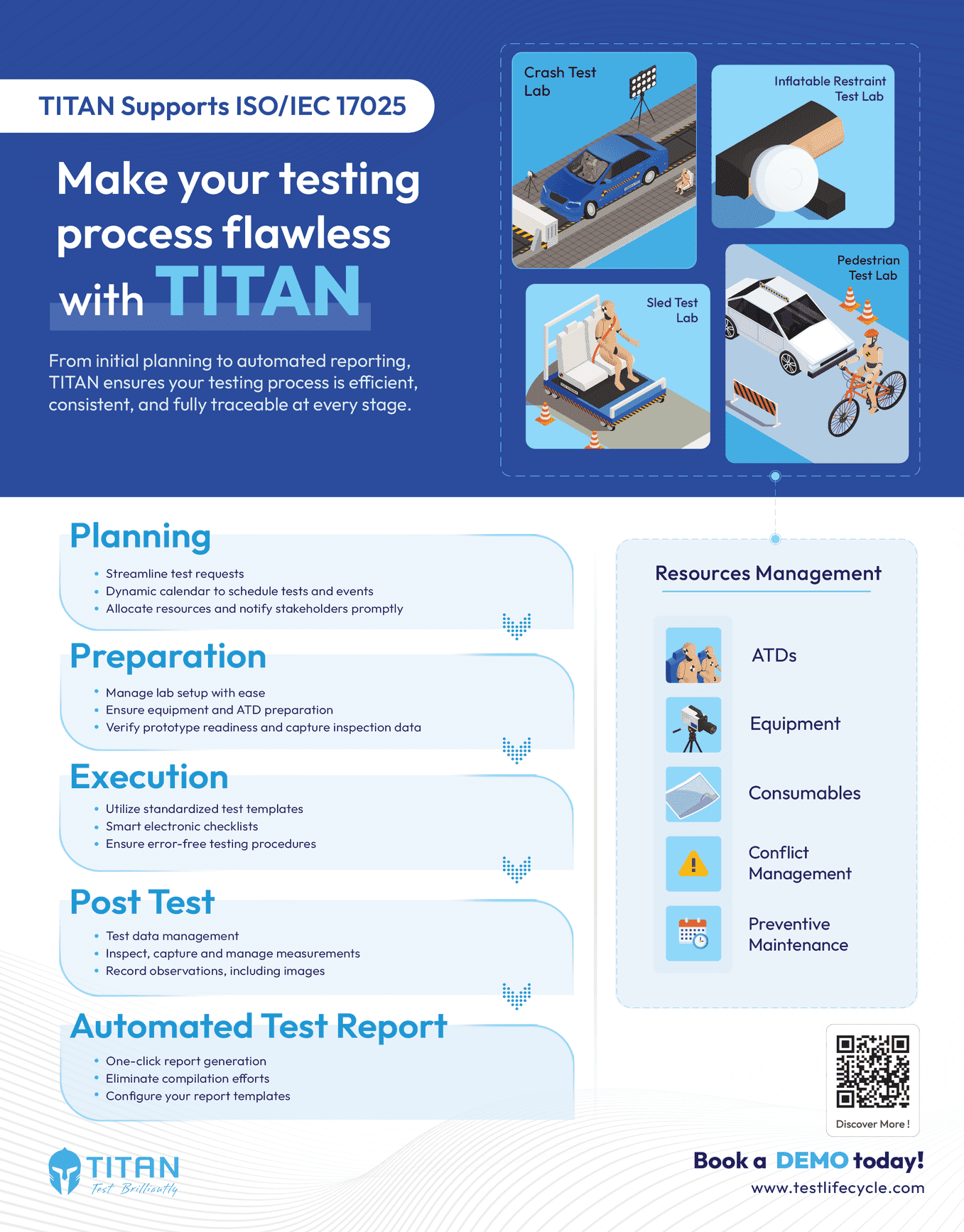 TITAN Supports ISO/IEC 17025

Make your testing process flawless with TITAN

From initial planning to automated reporting, TITAN ensures your testing process is efficient, consistent, and fully traceable at every stage.

Crash Test Lab

Inflatable Restraint Test Lab

Sled Test Lab

Pedestrian Test Lab

Planning
• Streamline test requests
• Dynamic calendar to schedule tests and events
• Allocate resources and notify stakeholders promptly

Preparation
• Manage lab setup with ease
• Ensure equipment and ATD preparation
• Verify prototype readiness and capture inspection data

Execution
• Utilize standardized test templates
• Smart electronic checklists
• Ensure error-free testing procedures

Post Test
• Test data management
• Inspect, capture and manage measurements
• Record observations, including images

Automated Test Report
• One-click report generation
• Eliminate compilation efforts
• Configure your report templates

Resources Management

ATDs

Equipment

Consumables

Conflict Management

Preventive Maintenance

Discover More !

TITAN
Test Brilliantly

Book a DEMO today!
www.testlifecycle.com