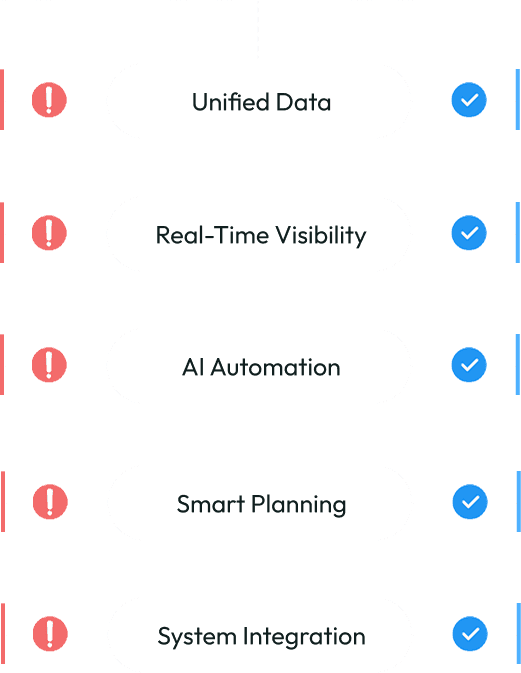 Unified Data

Real-Time Visibility

AI Automation

Smart Planning

System Integration