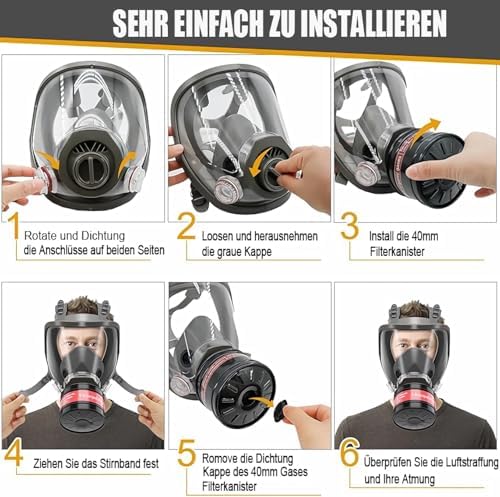 SEHR EINFACH ZU INSTALLIEREN

1
Rotate und Dichtung
die Anschlüsse auf beiden Seiten

2
Loosen und herausnehmen
die graue Kappe

3
Install die 40mm
Filterkanister

4
Ziehen Sie das Stirnband fest

5
Romove die Dichtung
Kappe des 40mm Gases
Filterkanister

6
Überprüfen Sie die Luftstraffung
und Ihre Atmung