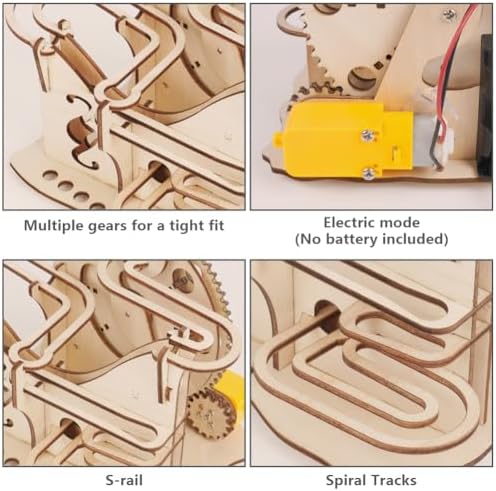 Multiple gears for a tight fit

Electric mode
(No battery included)

S-rail

Spiral Tracks