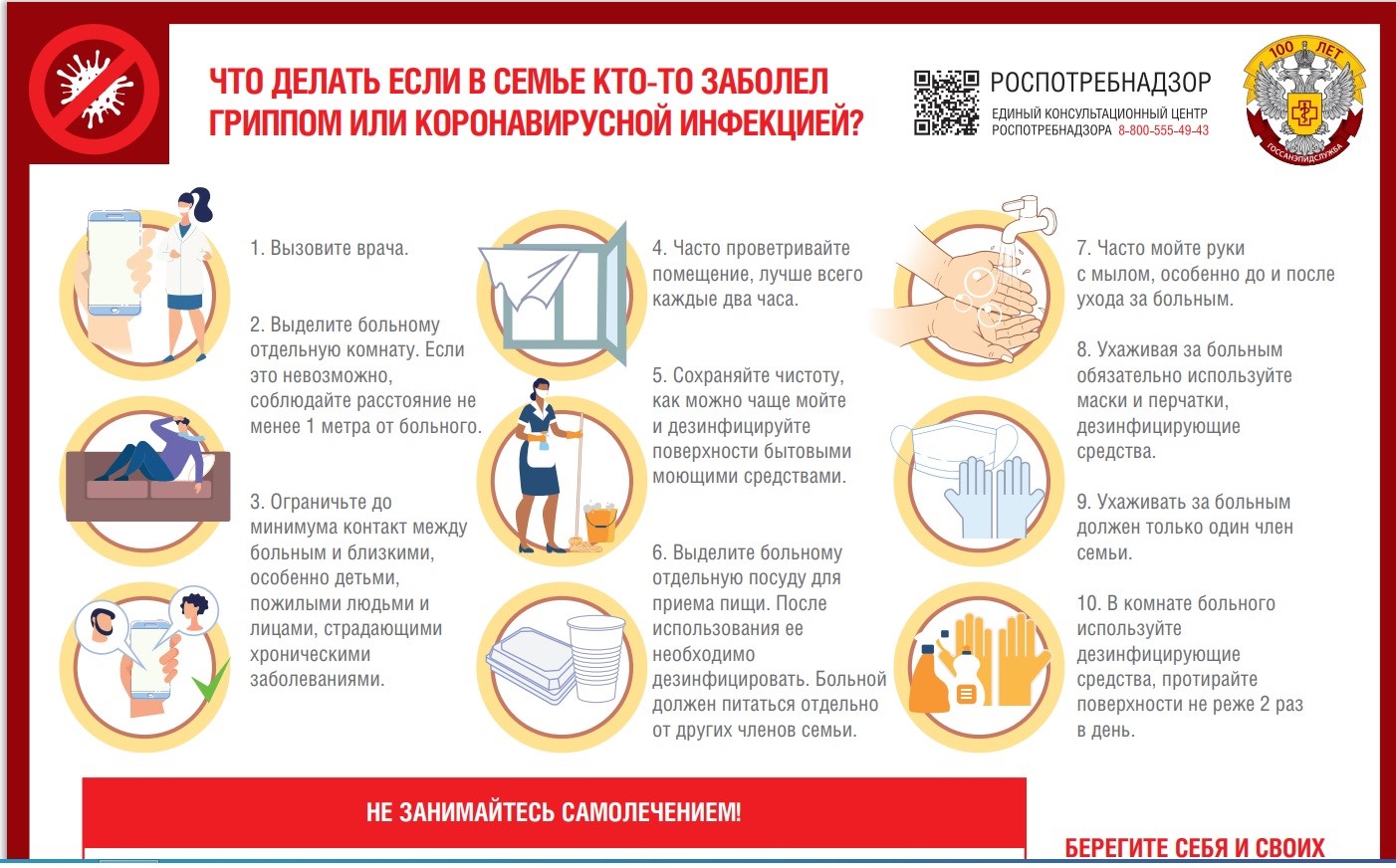 ЧТО ДЕЛАТЬ ЕСЛИ В СЕМЬЕ КТО-ТО ЗАБОЛЕЛ ГРИППОМ ИЛИ КОРОНАВИРУСНОЙ ИНФЕКЦИЕЙ?

РОСПОТРЕБНАДЗОР
ЕДИНЫЙ КОНСУЛЬТАЦИОННЫЙ ЦЕНТР РОСПОТРЕБНАДЗОРА 8-800-555-49-43

100 ЛЕТ
ГОССАНЭПИДСЛУЖБА

1. Вызовите врача.

2. Выделите больному отдельную комнату. Если это невозможно, соблюдайте расстояние не менее 1 метра от больного.

3. Ограничьте до минимума контакт между больным и близкими, особенно детьми, пожилыми людьми и лицами, страдающими хроническими заболеваниями.

4. Часто проветривайте помещение, лучше всего каждые два часа.

5. Сохраняйте чистоту, как можно чаще мойте и дезинфицируйте поверхности бытовыми моющими средствами.

6. Выделите больному отдельную посуду для приема пищи. После использования ее необходимо дезинфицировать. Больной должен питаться отдельно от других членов семьи.

7. Часто мойте руки с мылом, особенно до и после ухода за больным.

8. Ухаживая за больным обязательно используйте маски и перчатки, дезинфицирующие средства.

9. Ухаживать за больным должен только один член семьи.

10. В комнате больного используйте дезинфицирующие средства, протирайте поверхности не реже 2 раз в день.

НЕ ЗАНИМАЙТЕСЬ САМОЛЕЧЕНИЕМ!

БЕРЕГИТЕ СЕБЯ И СВОИХ