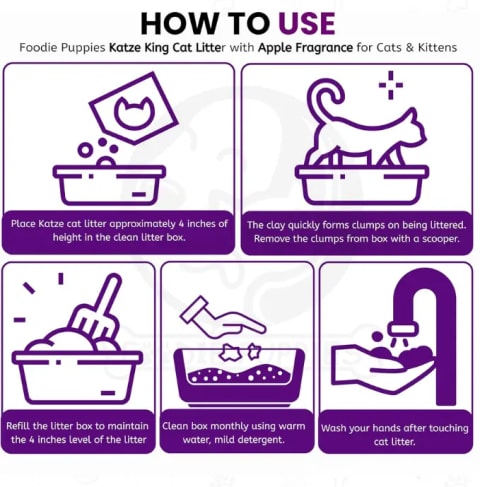 HOW TO USE

Foodie Puppies Katze King Cat Litter with Apple Fragrance for Cats & Kittens

Place Katze cat litter approximately 4 inches of height in the clean litter box.

The clay quickly forms clumps on being littered. Remove the clumps from box with a scooper.

Refill the litter box to maintain the 4 inches level of the litter

Clean box monthly using warm water, mild detergent.

Wash your hands after touching cat litter.