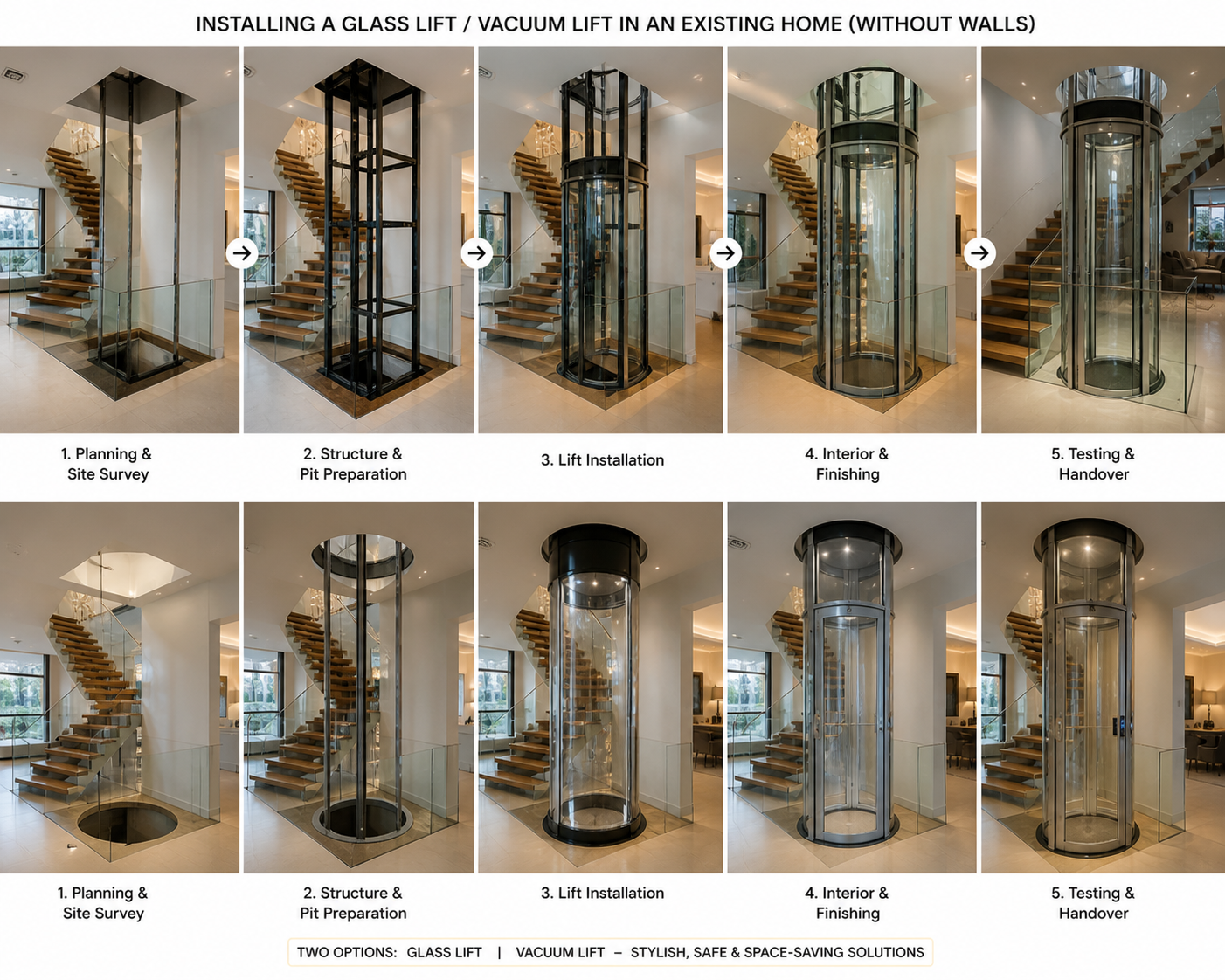 INSTALLING A GLASS LIFT / VACUUM LIFT IN AN EXISTING HOME (WITHOUT WALLS)

1. Planning & Site Survey

2. Structure & Pit Preparation

3. Lift Installation

4. Interior & Finishing

5. Testing & Handover

1. Planning & Site Survey

2. Structure & Pit Preparation

3. Lift Installation

4. Interior & Finishing

5. Testing & Handover

TWO OPTIONS: GLASS LIFT | VACUUM LIFT – STYLISH, SAFE & SPACE-SAVING SOLUTIONS