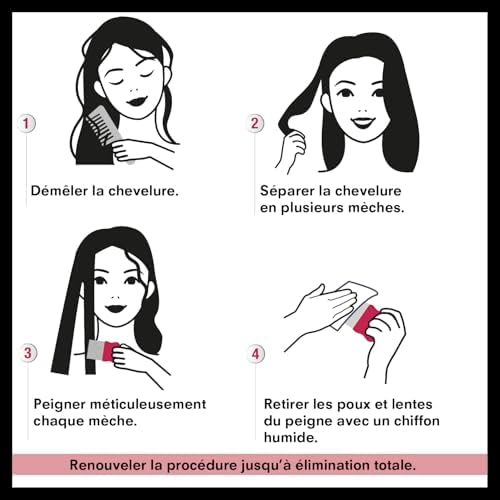 1
Démêler la chevelure.

2
Séparer la chevelure en plusieurs mèches.

3
Peigner méticuleusement chaque mèche.

4
Retirer les poux et lentes du peigne avec un chiffon humide.

Renouveler la procédure jusqu'à élimination totale.