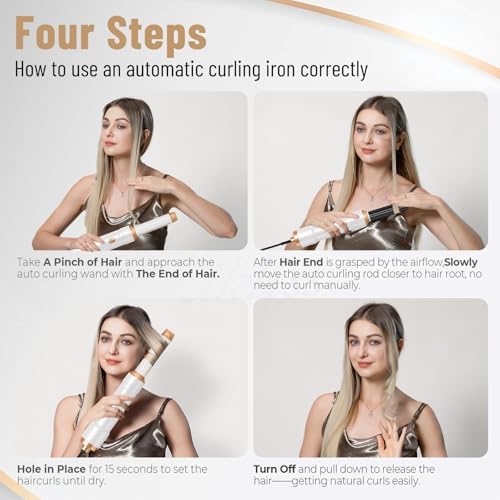 Four Steps

How to use an automatic curling iron correctly

Take A Pinch of Hair and approach the auto curling wand with The End of Hair.

After Hair End is grasped by the airflow,Slowly move the auto curling rod closer to hair root, no need to curl manually.

Hole in Place for 15 seconds to set the haircurls until dry.

Turn Off and pull down to release the hair——getting natural curls easily.