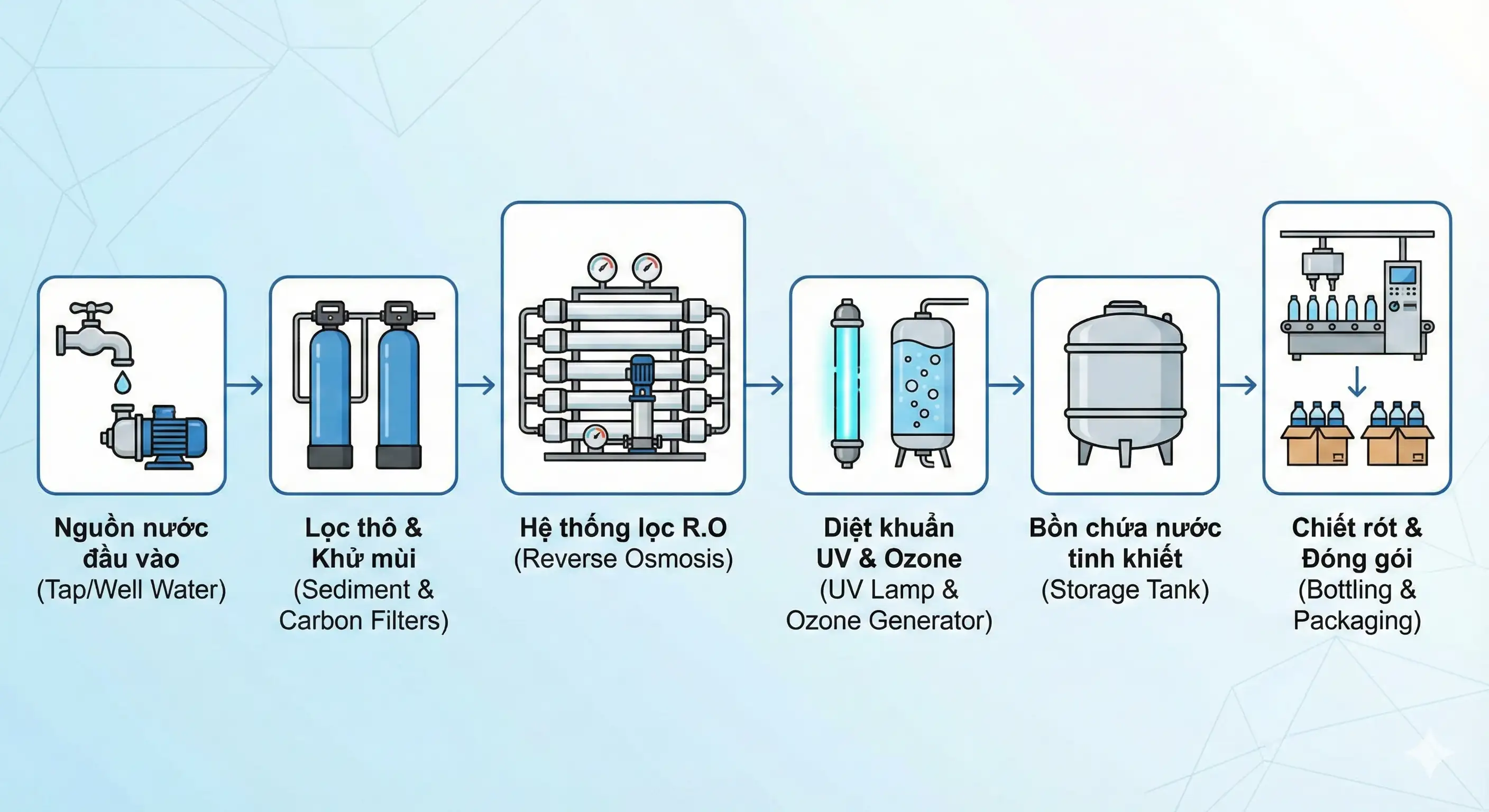 Nguồn nước đầu vào
(Tap/Well Water)

Lọc thô & Khử mùi
(Sediment & Carbon Filters)

Hệ thống lọc R.O
(Reverse Osmosis)

Diệt khuẩn UV & Ozone
(UV Lamp & Ozone Generator)

Bồn chứa nước tinh khiết
(Storage Tank)

Chiết rót & Đóng gói
(Bottling & Packaging)