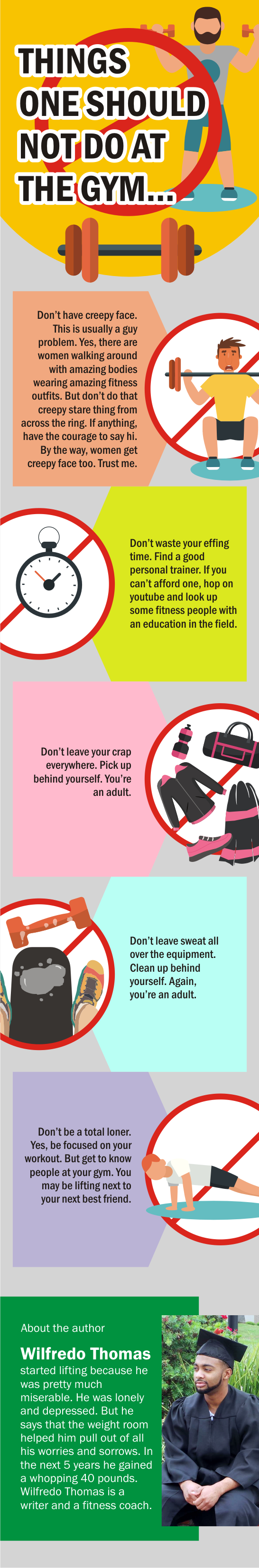 THINGS ONE SHOULD NOT DO AT THE GYM...

Don't have creepy face. This is usually a guy problem. Yes, there are women walking around with amazing bodies wearing amazing fitness outfits. But don't do that creepy stare thing from across the ring. If anything, have the courage to say hi. By the way, women get creepy face too. Trust me.

Don't waste your effing time. Find a good personal trainer. If you can't afford one, hop on youtube and look up some fitness people with an education in the field.

Don't leave your crap everywhere. Pick up behind yourself. You're an adult.

Don't leave sweat all over the equipment. Clean up behind yourself. Again, you're an adult.

Don't be a total loner. Yes, be focused on your workout. But get to know people at your gym. You may be lifting next to your next best friend.

About the author

Wilfredo Thomas started lifting because he was pretty much miserable. He was lonely and depressed. But he says that the weight room helped him pull out of all his worries and sorrows. In the next 5 years he gained a whopping 40 pounds. Wilfredo Thomas is a writer and a fitness coach.