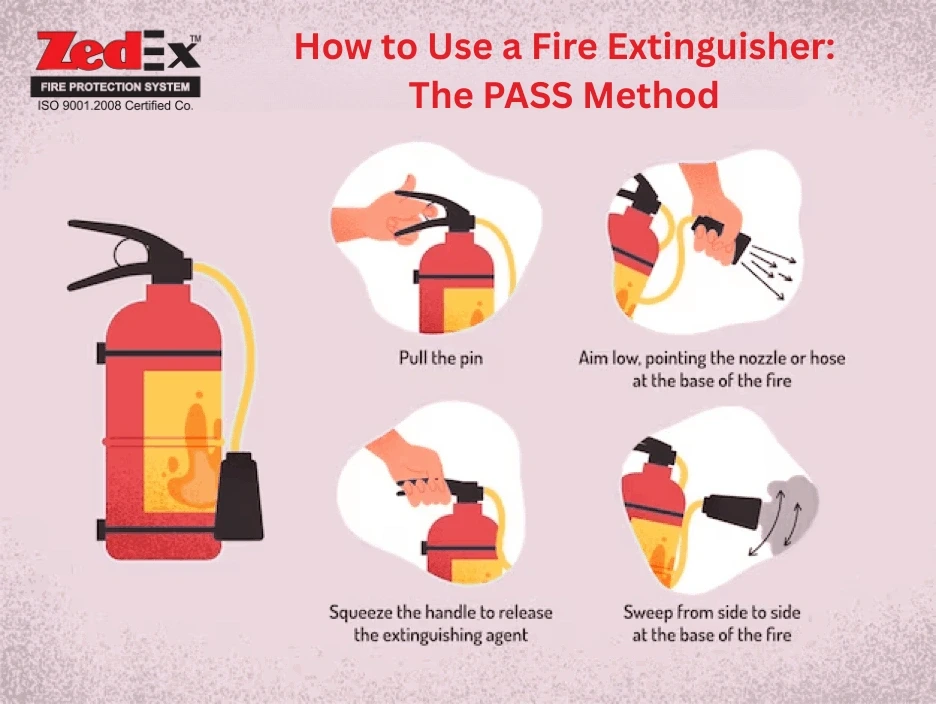 ZedEx™
FIRE PROTECTION SYSTEM
ISO 9001.2008 Certified Co.

How to Use a Fire Extinguisher:
The PASS Method

Pull the pin

Aim low, pointing the nozzle or hose at the base of the fire

Squeeze the handle to release the extinguishing agent

Sweep from side to side at the base of the fire