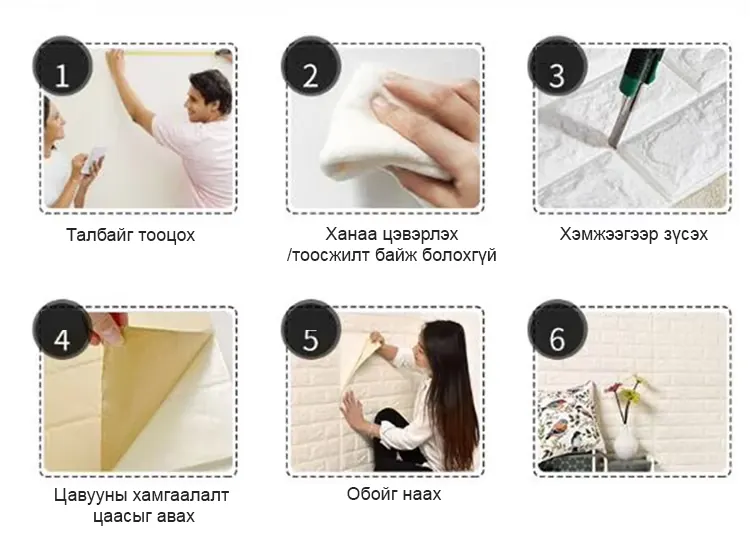 1

Талбайг тооцох

2

Ханаа цэвэрлэх /тоосжилт байж болохгүй

3

Хэмжээгээр зүсэх

4

Цавууны хамгаалалт цаасыг авах

5

Обойг наах

6