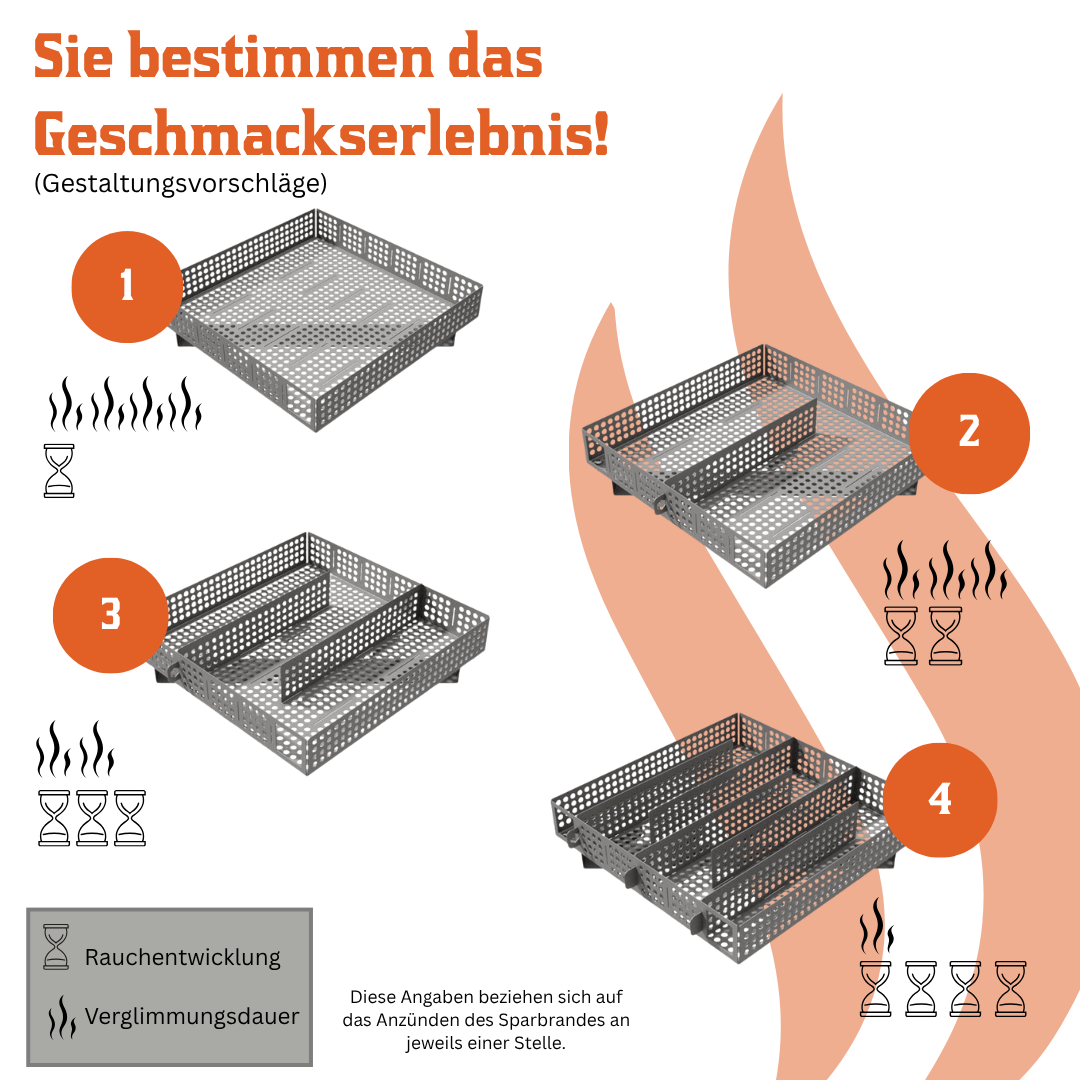 Sie bestimmen das Geschmackserlebnis!
(Gestaltungsvorschläge)

1

2

3

4

Rauchentwicklung

Verglimmungsdauer

Diese Angaben beziehen sich auf das Anzünden des Sparbrandes an jeweils einer Stelle.