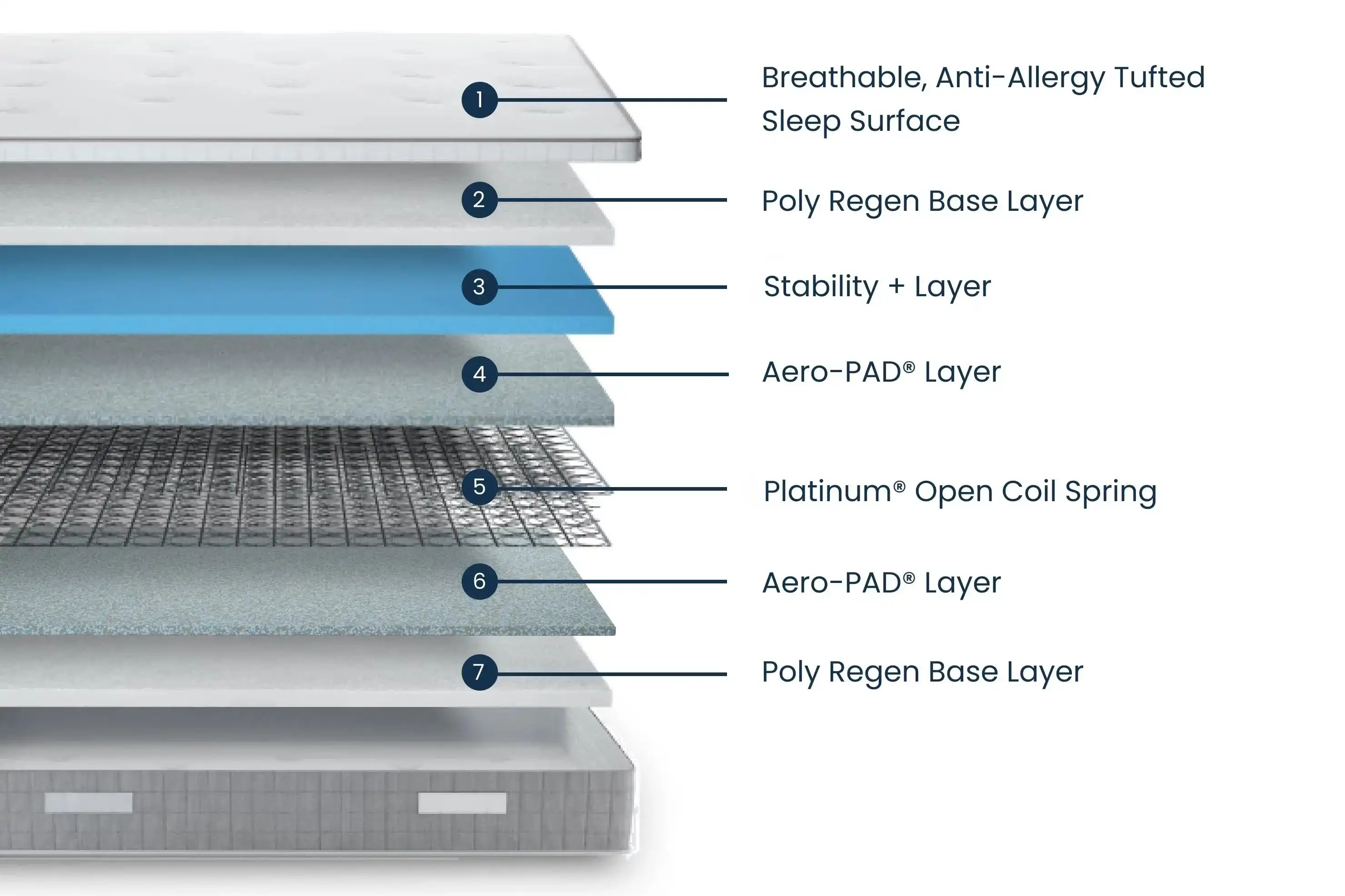 1 Breathable, Anti-Allergy Tufted Sleep Surface

2 Poly Regen Base Layer

3 Stability + Layer

4 Aero-PAD® Layer

5 Platinum® Open Coil Spring

6 Aero-PAD® Layer

7 Poly Regen Base Layer