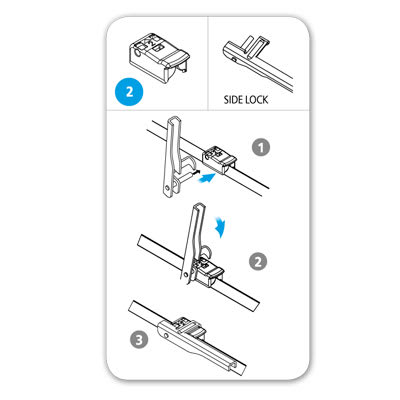 2

SIDE LOCK

1

2

3