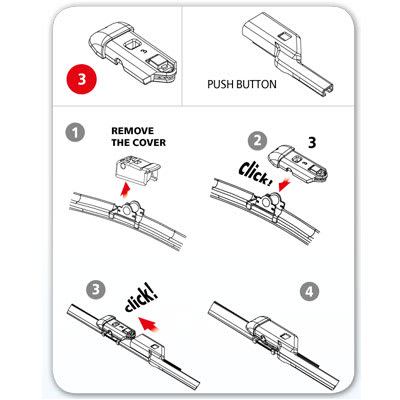 3

3

PUSH BUTTON

1

REMOVE THE COVER

2

3

Click!

3

click!

4