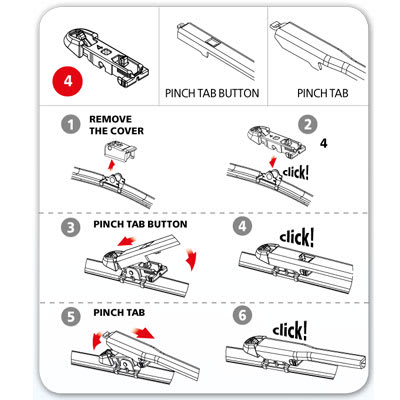 4

PINCH TAB BUTTON

PINCH TAB

1 REMOVE THE COVER

2

4

click!

3 PINCH TAB BUTTON

4

click!

5 PINCH TAB

6

click!