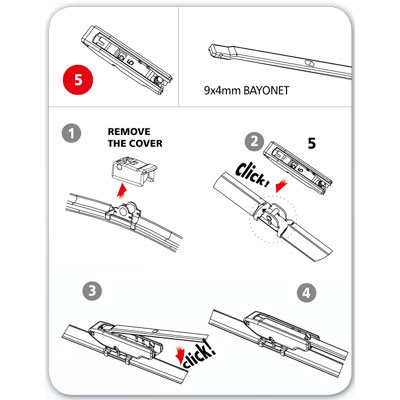 5

9x4mm BAYONET

1 REMOVE THE COVER

2 5

Click!

3

click!

4