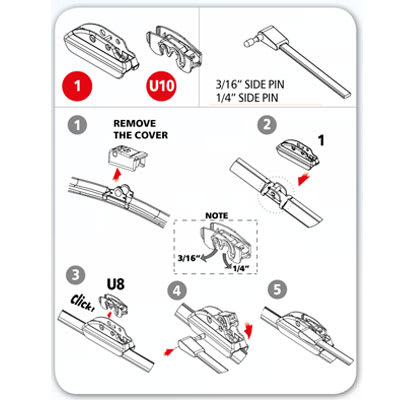 1

U10

3/16" SIDE PIN
1/4" SIDE PIN

1

REMOVE THE COVER

2

1

NOTE

3/16"

1/4"

3

U8

Click!

4

5