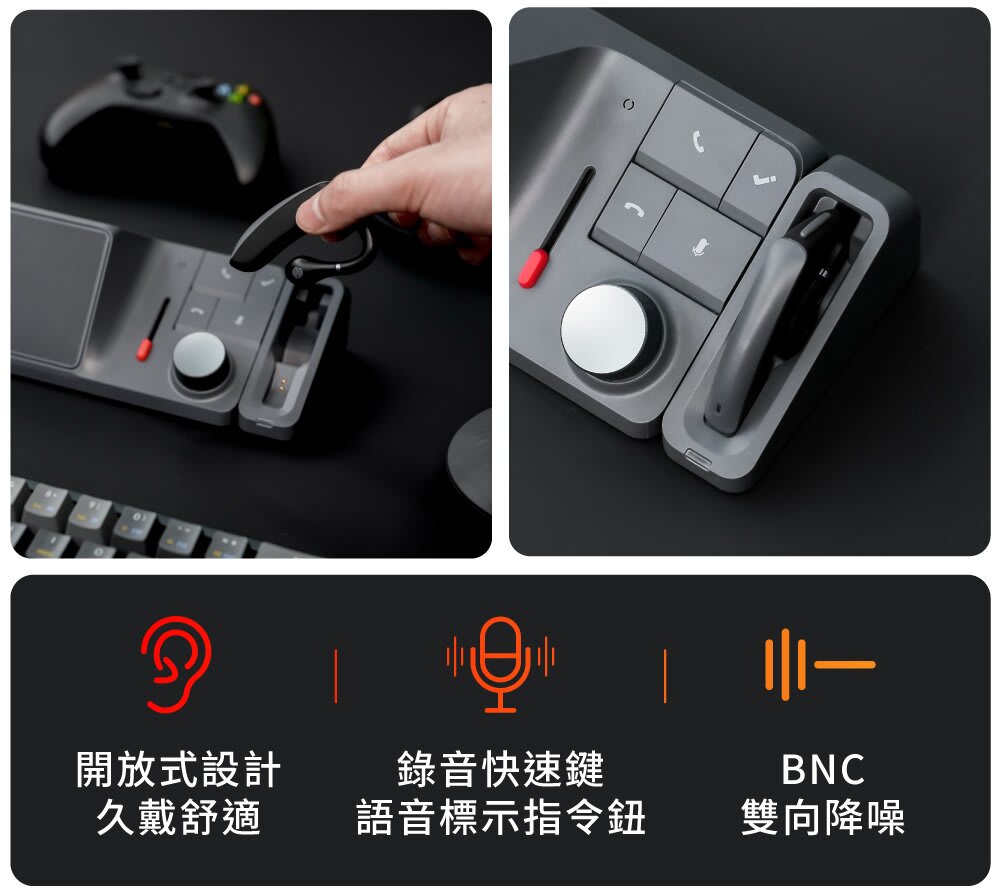 開放式設計
久戴舒適

錄音快速鍵
語音標示指令鈕

BNC
雙向降噪