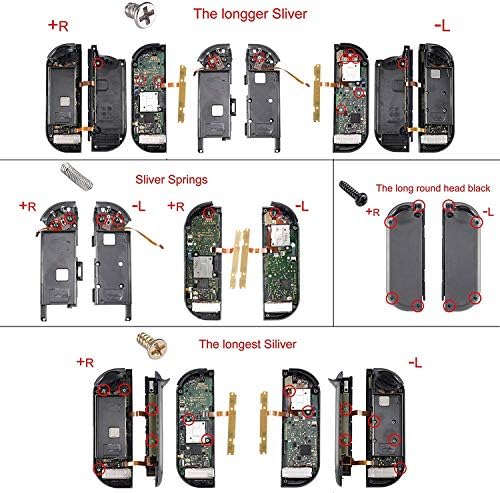 The longger Sliver

+R

-L

Sliver Springs

+R

-L

+R

-L

The long round head black

+R

-L

The longest Siliver

+R

-L