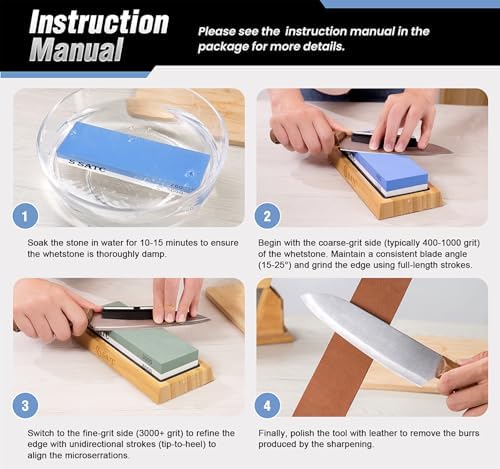 Instruction Manual

Please see the instruction manual in the package for more details.

S SATC

1

Soak the stone in water for 10-15 minutes to ensure the whetstone is thoroughly damp.

2

Begin with the coarse-grit side (typically 400-1000 grit) of the whetstone. Maintain a consistent blade angle (15-25°) and grind the edge using full-length strokes.

3

Switch to the fine-grit side (3000+ grit) to refine the edge with unidirectional strokes (tip-to-heel) to align the microserrations.

4

Finally, polish the tool with leather to remove the burrs produced by the sharpening.