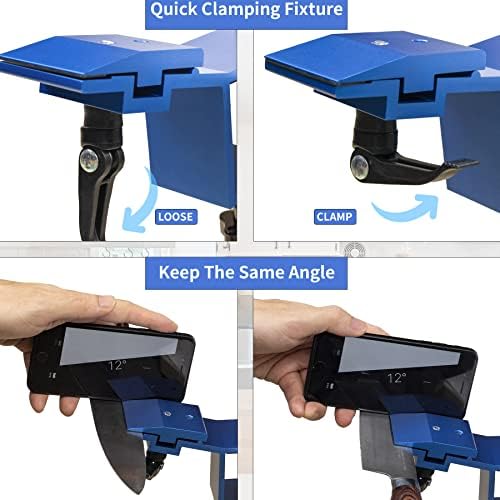 Quick Clamping Fixture

LOOSE

CLAMP

Keep The Same Angle

12°

12°