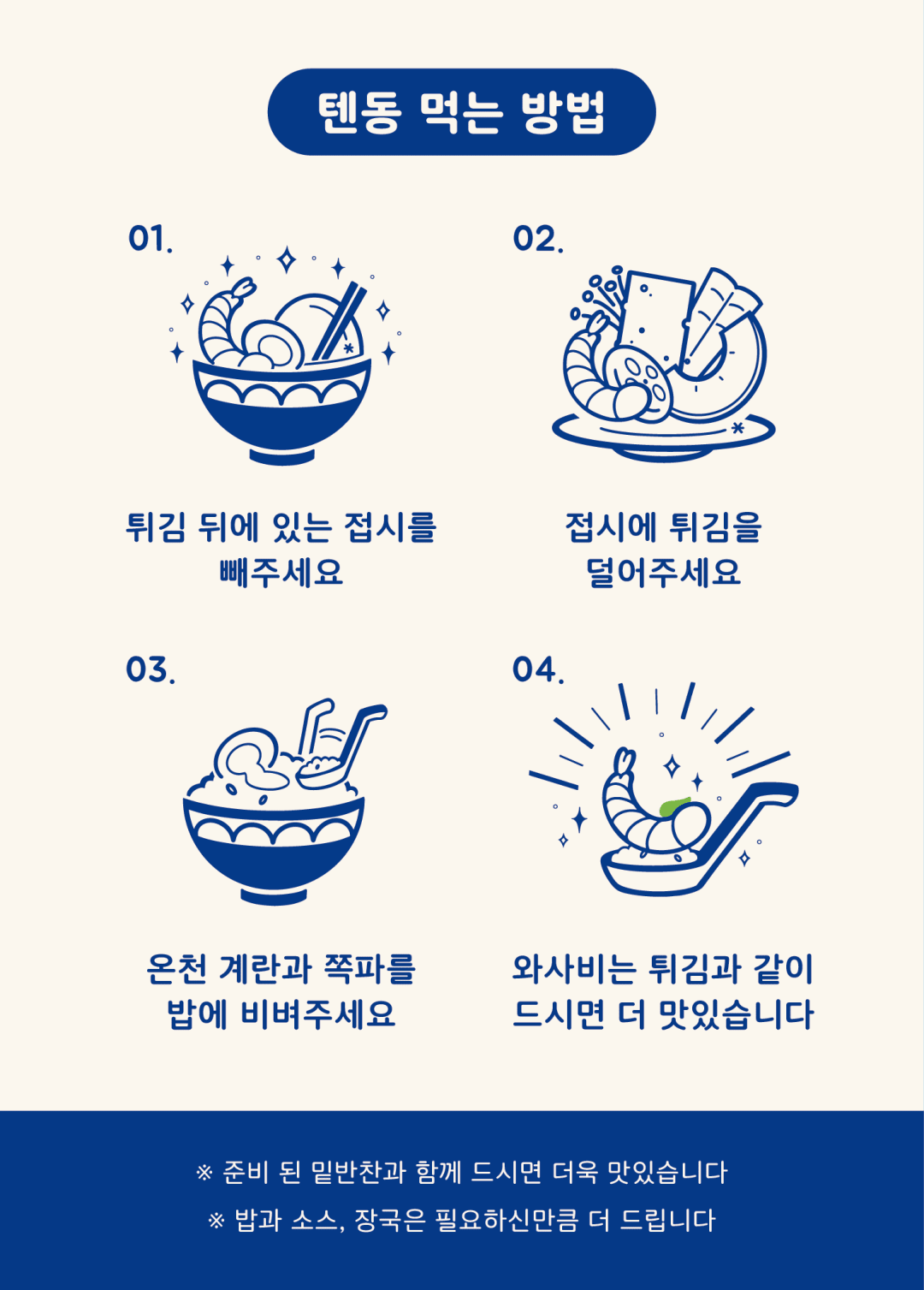 텐동 먹는 방법

01.

튀김 뒤에 있는 접시를 빼주세요

02.

접시에 튀김을 덜어주세요

03.

온천 계란과 쪽파를 밥에 비벼주세요

04.

와사비는 튀김과 같이 드시면 더 맛있습니다

※ 준비 된 밑반찬과 함께 드시면 더욱 맛있습니다
※ 밥과 소스, 장국은 필요하신만큼 더 드립니다