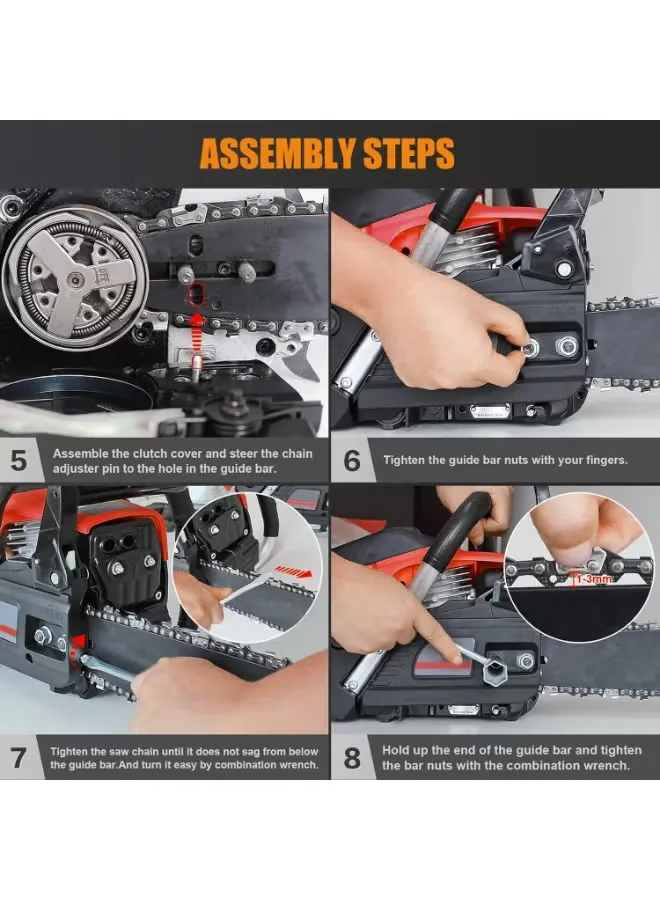 ASSEMBLY STEPS

5 Assemble the clutch cover and steer the chain adjuster pin to the hole in the guide bar.

6 Tighten the guide bar nuts with your fingers.

1-3mm

7 Tighten the saw chain until it does not sag from below the guide bar.And turn it easy by combination wrench.

8 Hold up the end of the guide bar and tighten the bar nuts with the combination wrench.