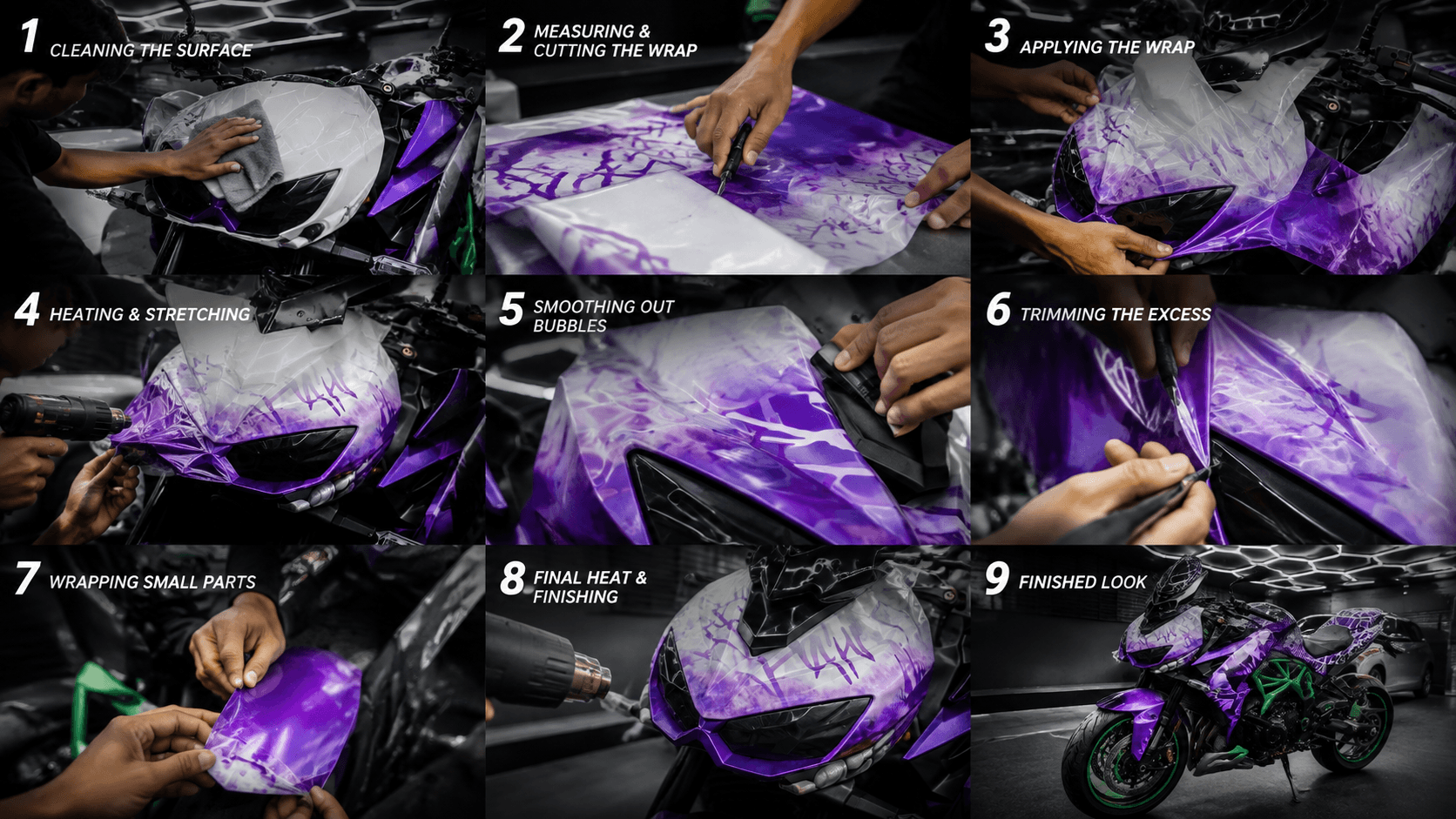 1 CLEANING THE SURFACE

2 MEASURING & CUTTING THE WRAP

3 APPLYING THE WRAP

4 HEATING & STRETCHING

5 SMOOTHING OUT BUBBLES

6 TRIMMING THE EXCESS

7 WRAPPING SMALL PARTS

8 FINAL HEAT & FINISHING

9 FINISHED LOOK