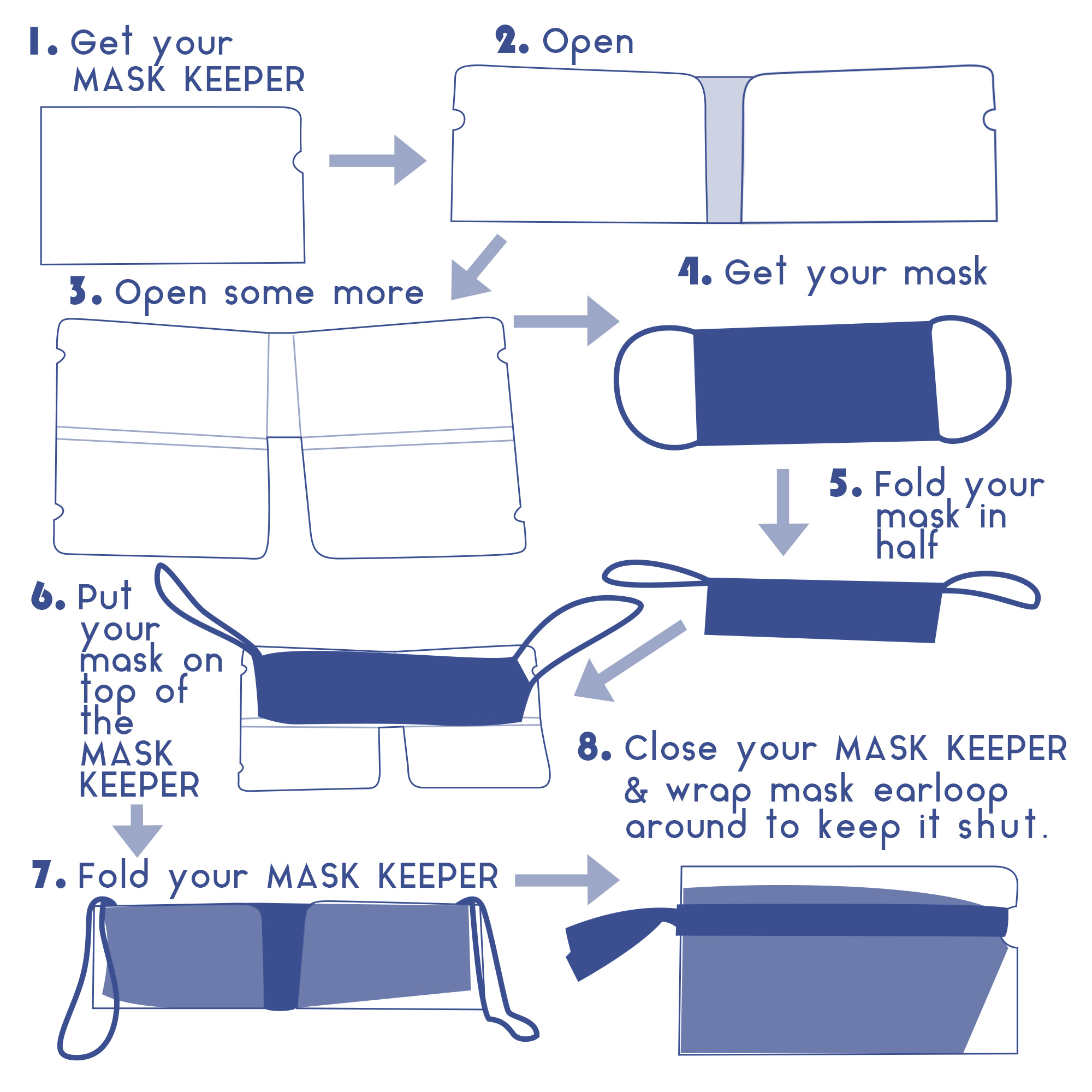 1. Get your MASK KEEPER

2. Open

3. Open some more

4. Get your mask

5. Fold your mask in half

6. Put your mask on top of the MASK KEEPER

7. Fold your MASK KEEPER

8. Close your MASK KEEPER & wrap mask earloop around to keep it shut.