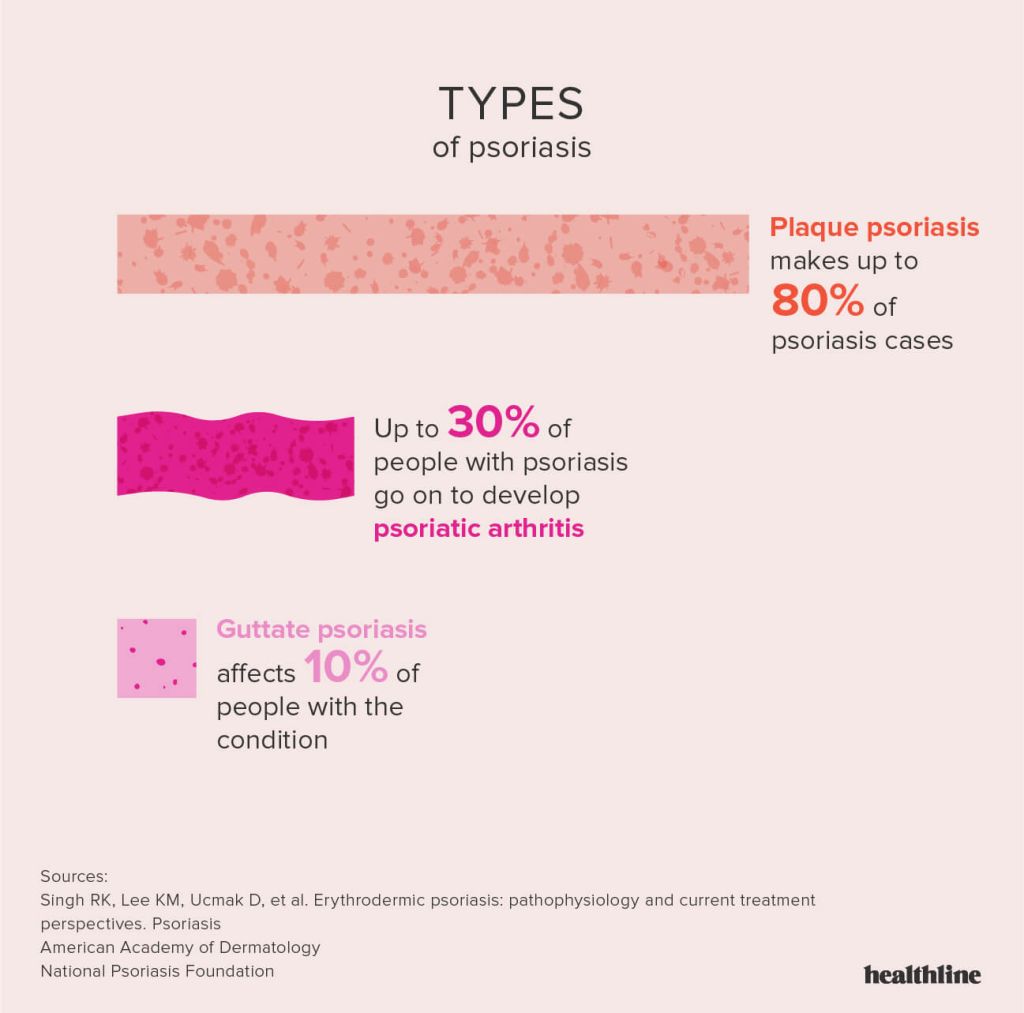 TYPES
of psoriasis

Plaque psoriasis makes up to 80% of psoriasis cases

Up to 30% of people with psoriasis go on to develop psoriatic arthritis

Guttate psoriasis affects 10% of people with the condition

Sources:
Singh RK, Lee KM, Ucmak D, et al. Erythrodermic psoriasis: pathophysiology and current treatment perspectives. Psoriasis
American Academy of Dermatology
National Psoriasis Foundation

healthline