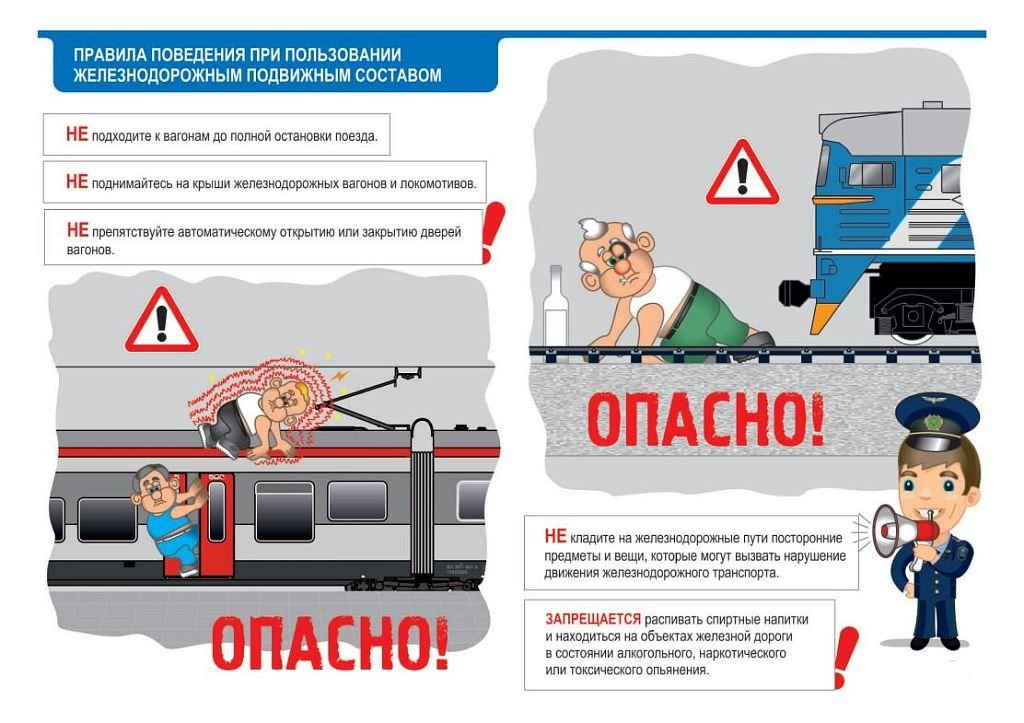 ПРАВИЛА ПОВЕДЕНИЯ ПРИ ПОЛЬЗОВАНИИ ЖЕЛЕЗНОДОРОЖНЫМ ПОДВИЖНЫМ СОСТАВОМ

НЕ подходите к вагонам до полной остановки поезда.

НЕ поднимайтесь на крыши железнодорожных вагонов и локомотивов.

НЕ препятствуйте автоматическому открытию или закрытию дверей вагонов.

ОПАСНО!

ОПАСНО!

НЕ кладите на железнодорожные пути посторонние предметы и вещи, которые могут вызвать нарушение движения железнодорожного транспорта.

ЗАПРЕЩАЕТСЯ распивать спиртные напитки и находиться на объектах железной дороги в состоянии алкогольного, наркотического или токсического опьянения.