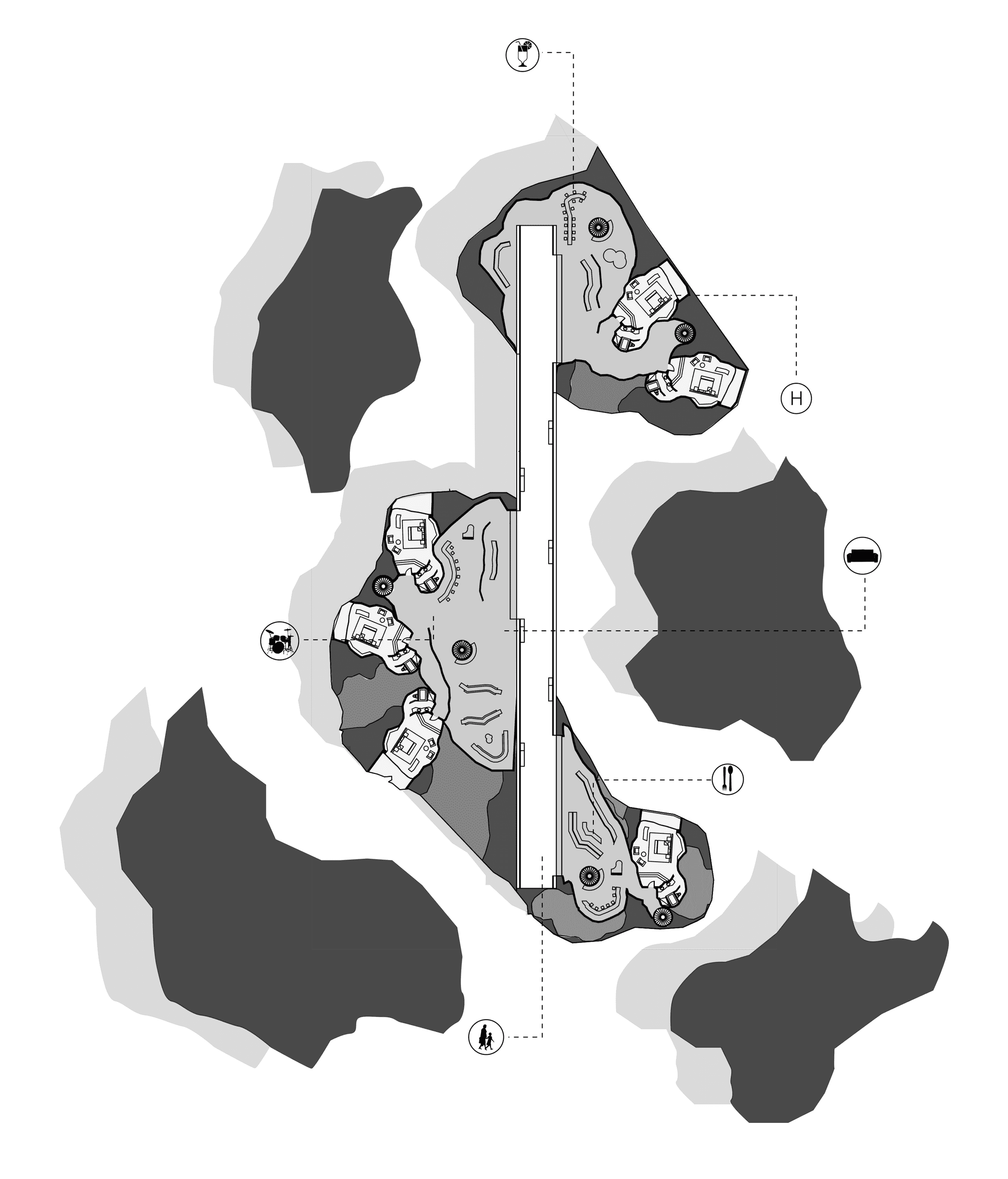 H