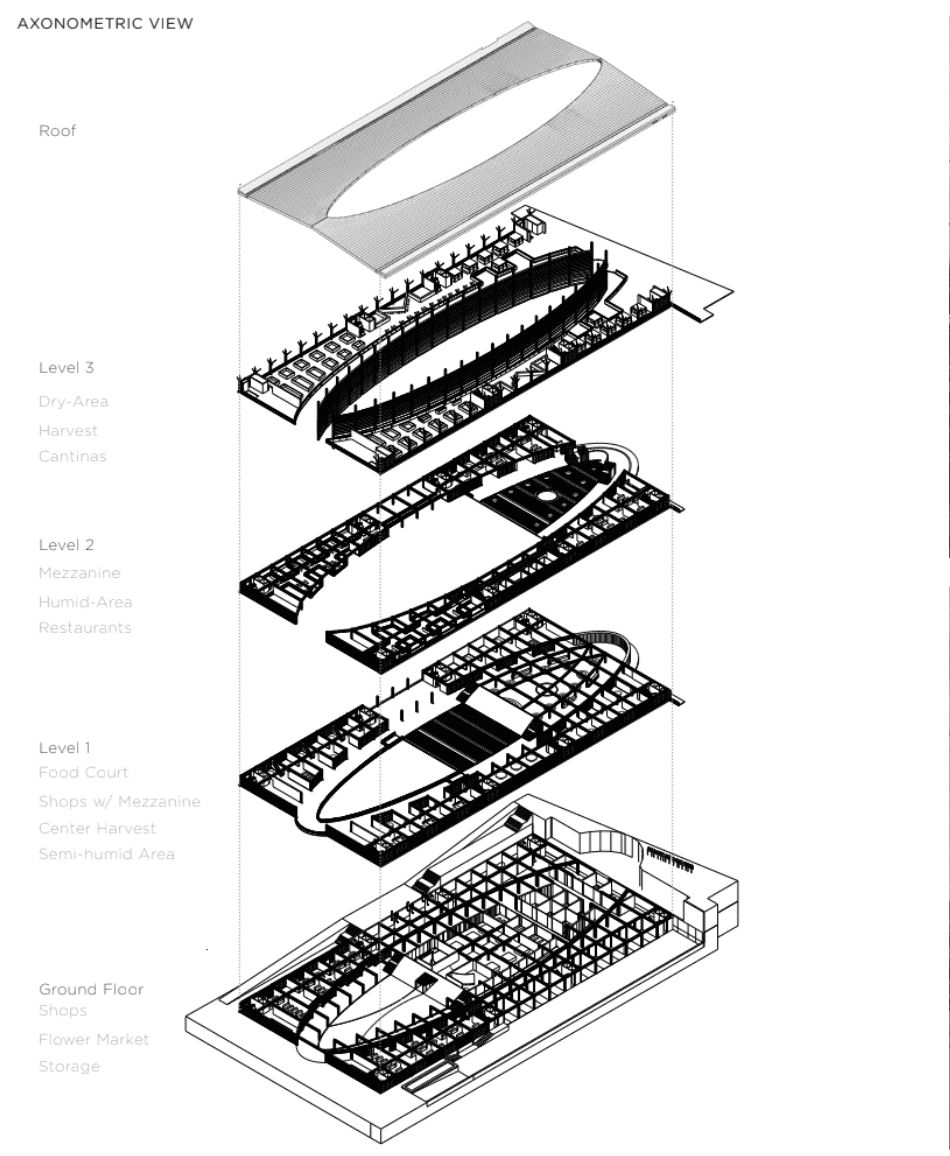 AXONOMETRIC VIEW

Roof

Level 3
Dry-Area
Harvest
Cantinas

Level 2
Mezzanine
Humid-Area
Restaurants

Level 1
Food Court
Shops w/ Mezzanine
Center Harvest
Semi-humid Area

Ground Floor
Shops
Flower Market
Storage