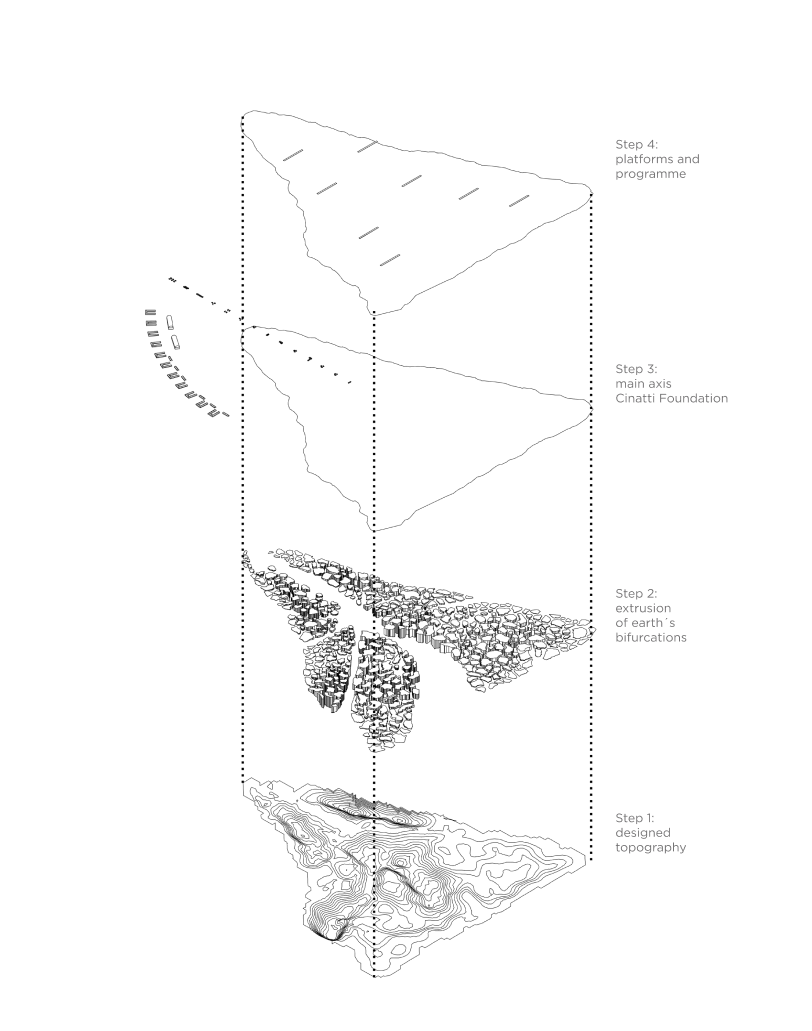 Step 4:
platforms and
programme

Step 3:
main axis
Cinatti Foundation

Step 2:
extrusion
of earth´s
bifurcations

Step 1:
designed
topography