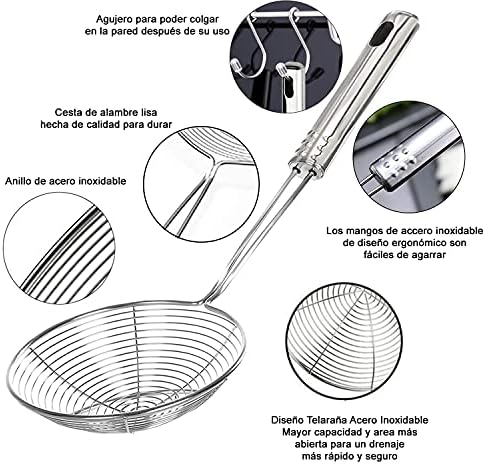 Agujero para poder colgar en la pared después de su uso

Cesta de alambre lisa hecha de calidad para durar

Anillo de acero inoxidable

Los mangos de accero inoxidable de diseño ergonómico son fáciles de agarrar

Diseño Telaraña Acero Inoxidable Mayor capacidad y area más abierta para un drenaje más rápido y seguro