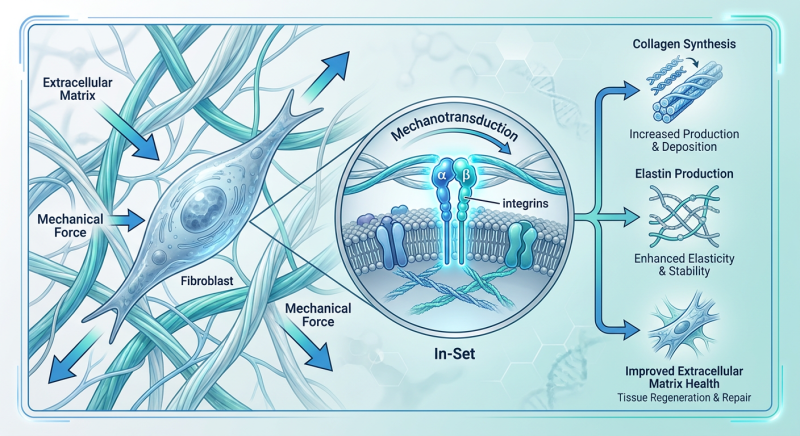 Extracellular Matrix

Mechanical Force

Fibroblast

Mechanical Force

Mechanotransduction

α

β

integrins

In-Set

Collagen Synthesis

Increased Production & Deposition

Elastin Production

Enhanced Elasticity & Stability

Improved Extracellular Matrix Health

Tissue Regeneration & Repair