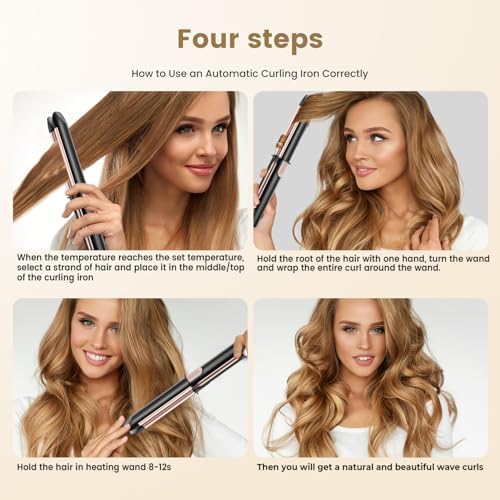 Four steps

How to Use an Automatic Curling Iron Correctly

When the temperature reaches the set temperature, select a strand of hair and place it in the middle/top of the curling iron

Hold the root of the hair with one hand, turn the wand and wrap the entire curl around the wand.

Hold the hair in heating wand 8-12s

Then you will get a natural and beautiful wave curls