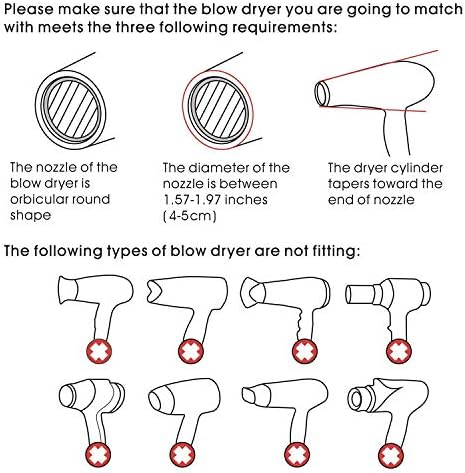 Please make sure that the blow dryer you are going to match with meets the three following requirements:

The nozzle of the blow dryer is orbicular round shape

The diameter of the nozzle is between 1.57-1.97 inches (4-5cm)

The dryer cylinder tapers toward the end of nozzle

The following types of blow dryer are not fitting: