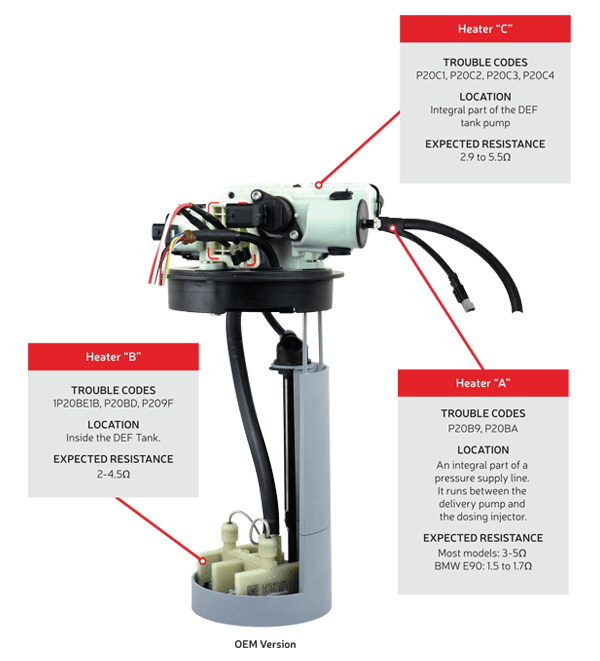 Heater "C"

TROUBLE CODES
P20C1, P20C2, P20C3, P20C4

LOCATION
Integral part of the DEF tank pump

EXPECTED RESISTANCE
2.9 to 5.5Ω

Heater "B"

TROUBLE CODES
1P20BE1B, P20BD, P209F

LOCATION
Inside the DEF Tank.

EXPECTED RESISTANCE
2-4.5Ω

Heater "A"

TROUBLE CODES
P20B9, P20BA

LOCATION
An integral part of a pressure supply line. It runs between the delivery pump and the dosing injector.

EXPECTED RESISTANCE
Most models: 3-5Ω
BMW E90: 1.5 to 1.7Ω

OEM Version