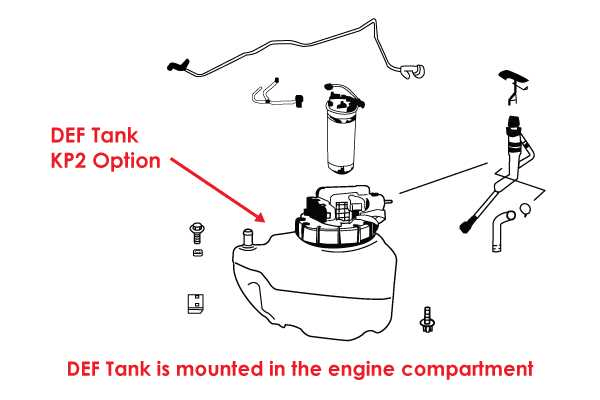 DEF Tank
KP2 Option

DEF Tank is mounted in the engine compartment