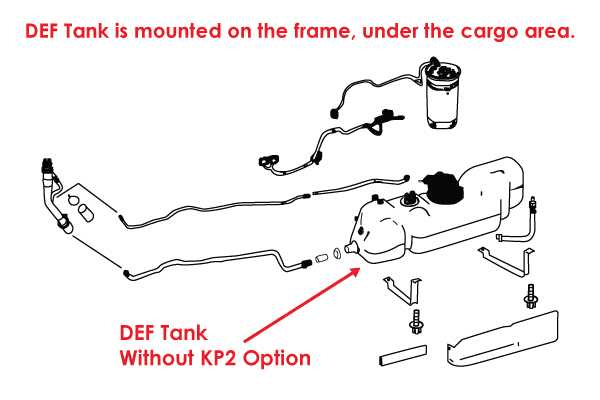 DEF Tank is mounted on the frame, under the cargo area.

DEF Tank
Without KP2 Option