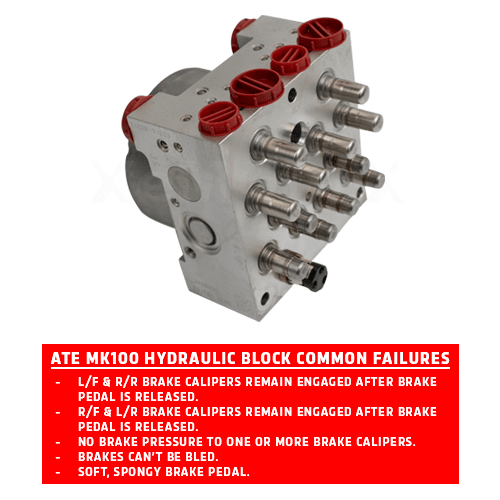 ATE MK100 HYDRAULIC BLOCK COMMON FAILURES

- L/F & R/R BRAKE CALIPERS REMAIN ENGAGED AFTER BRAKE PEDAL IS RELEASED.
- R/F & L/R BRAKE CALIPERS REMAIN ENGAGED AFTER BRAKE PEDAL IS RELEASED.
- NO BRAKE PRESSURE TO ONE OR MORE BRAKE CALIPERS.
- BRAKES CAN'T BE BLED.
- SOFT, SPONGY BRAKE PEDAL.