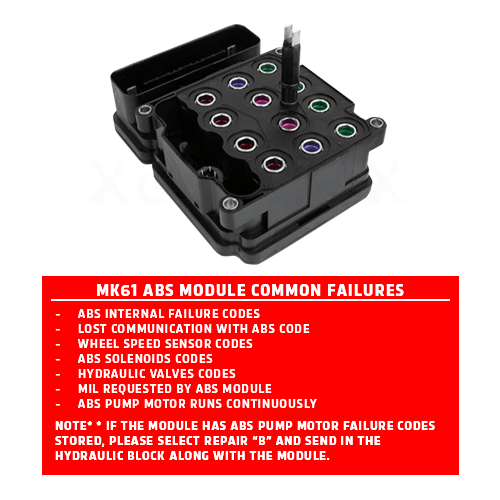 MK61 ABS MODULE COMMON FAILURES

- ABS INTERNAL FAILURE CODES
- LOST COMMUNICATION WITH ABS CODE
- WHEEL SPEED SENSOR CODES
- ABS SOLENOIDS CODES
- HYDRAULIC VALVES CODES
- MIL REQUESTED BY ABS MODULE
- ABS PUMP MOTOR RUNS CONTINUOUSLY

NOTE* * IF THE MODULE HAS ABS PUMP MOTOR FAILURE CODES STORED, PLEASE SELECT REPAIR "B" AND SEND IN THE HYDRAULIC BLOCK ALONG WITH THE MODULE.