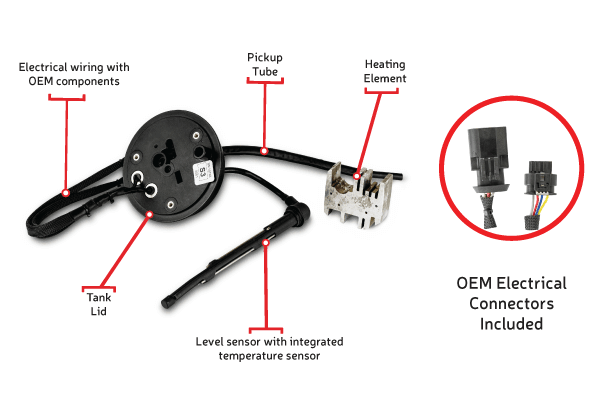 Electrical wiring with OEM components

Pickup Tube

Heating Element

Tank Lid

Level sensor with integrated temperature sensor

OEM Electrical Connectors Included