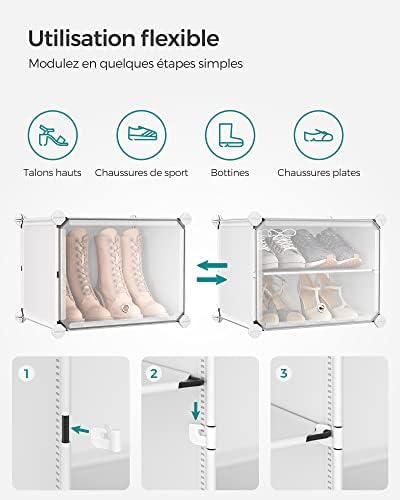 Utilisation flexible

Modulez en quelques étapes simples

Talons hauts

Chaussures de sport

Bottines

Chaussures plates

1

2

3