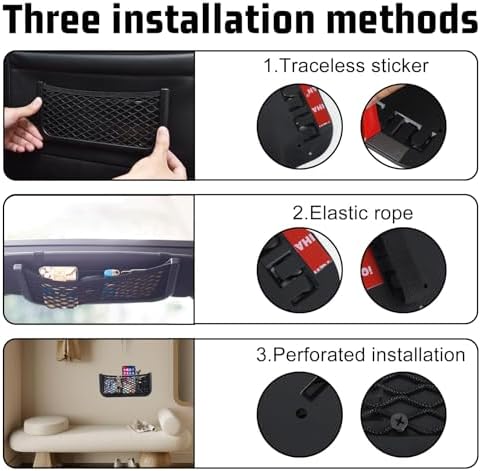 Three installation methods

1.Traceless sticker

2.Elastic rope

3.Perforated installation