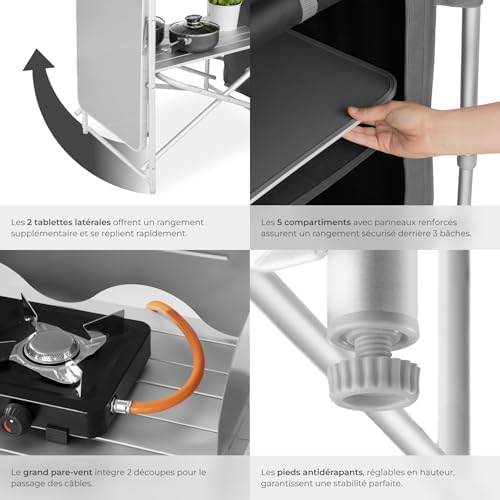 Les 2 tablettes latérales offrent un rangement supplémentaire et se replient rapidement.

Les 5 compartiments avec panneaux renforcés assurent un rangement sécurisé derrière 3 bâches.

Le grand pare-vent intègre 2 découpes pour le passage des câbles.

Les pieds antidérapants, réglables en hauteur, garantissent une stabilité parfaite.