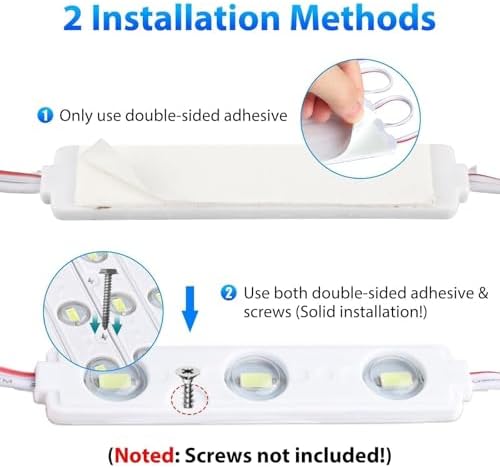 2 Installation Methods

1 Only use double-sided adhesive

2 Use both double-sided adhesive & screws (Solid installation!)

(Noted: Screws not included!)