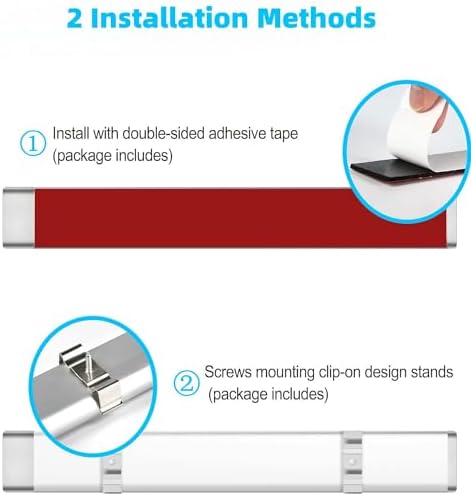 2 Installation Methods

① Install with double-sided adhesive tape (package includes)

② Screws mounting clip-on design stands (package includes)